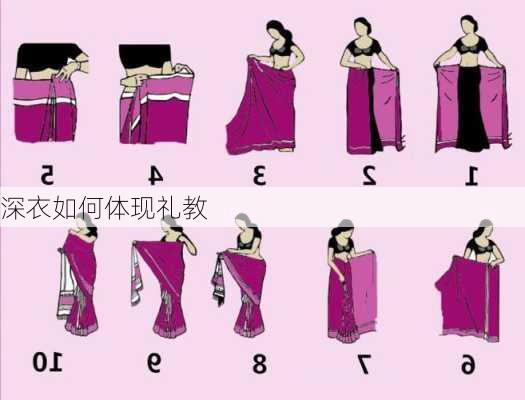 5 4 3 2 1

深衣如何体现礼教

10 9 8 7 6